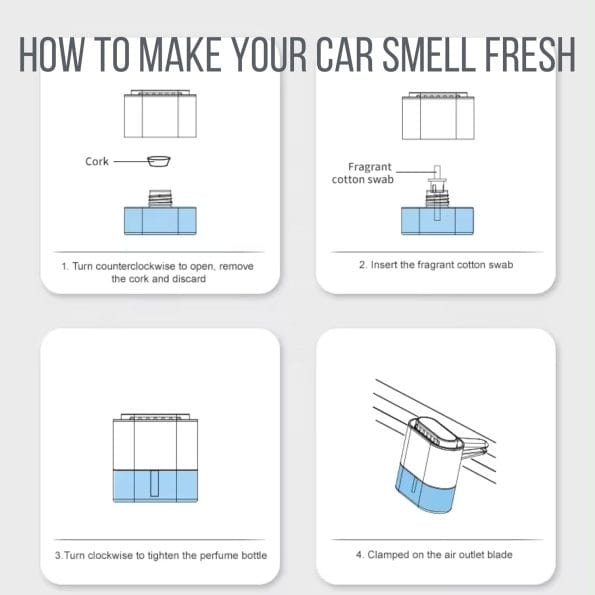 HOW TO MAKE YOUR CAR SMELL FRESH

Cork

1. Turn counterclockwise to open, remove the cork and discard

Fragrant cotton swab

2. Insert the fragrant cotton swab

3.Turn clockwise to tighten the perfume bottle

4. Clamped on the air outlet blade