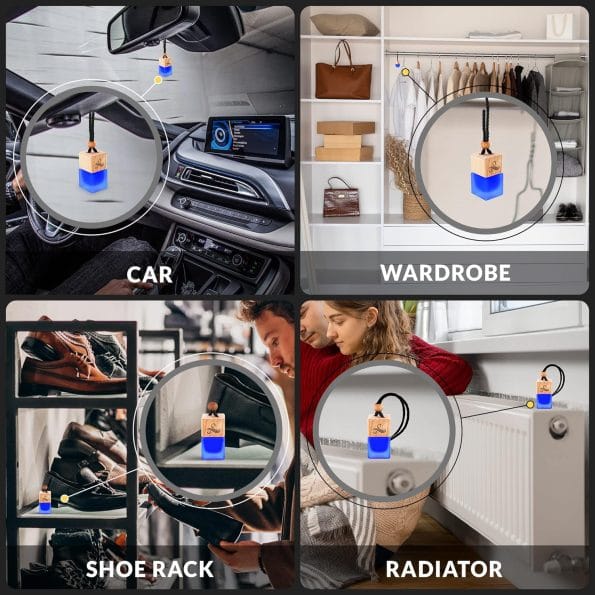 CAR

WARDROBE

SHOE RACK

RADIATOR